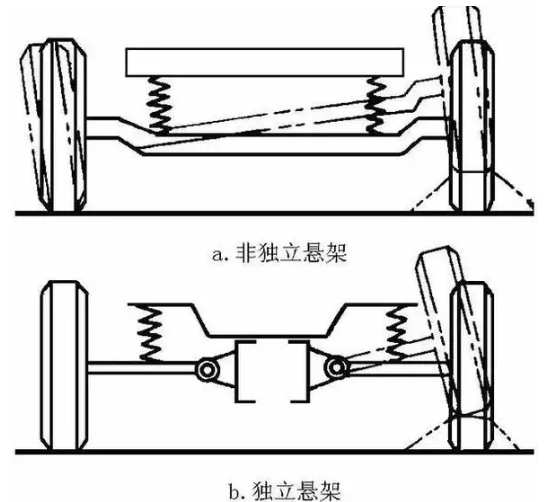 a. 非独立悬架

b. 独立悬架